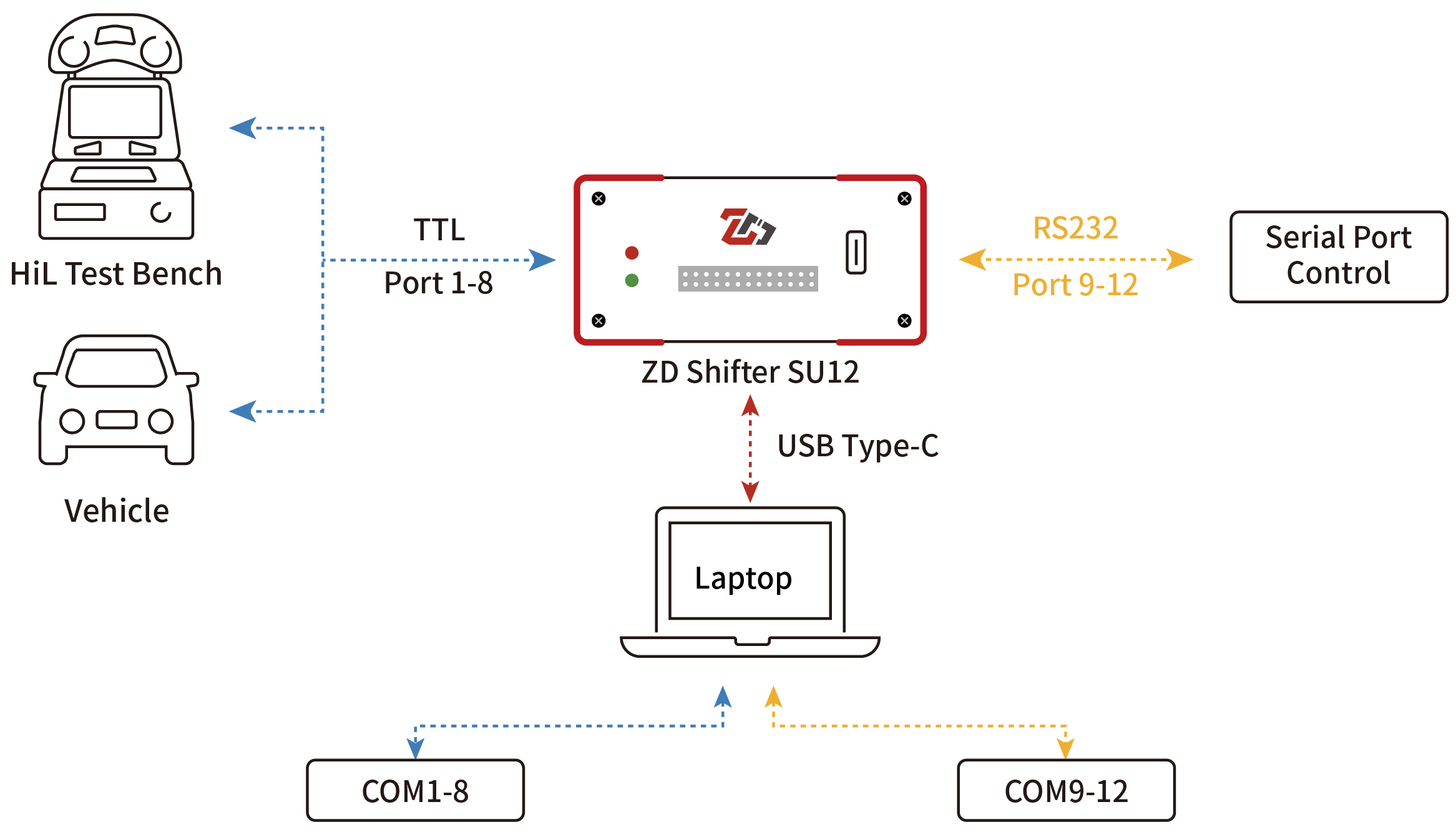 HiL Test Bench

Vehicle

TTL

Port 1-8

ZD Shifter SU12

RS232

Port 9-12

Serial Port Control

USB Type-C

Laptop

COM1-8

COM9-12